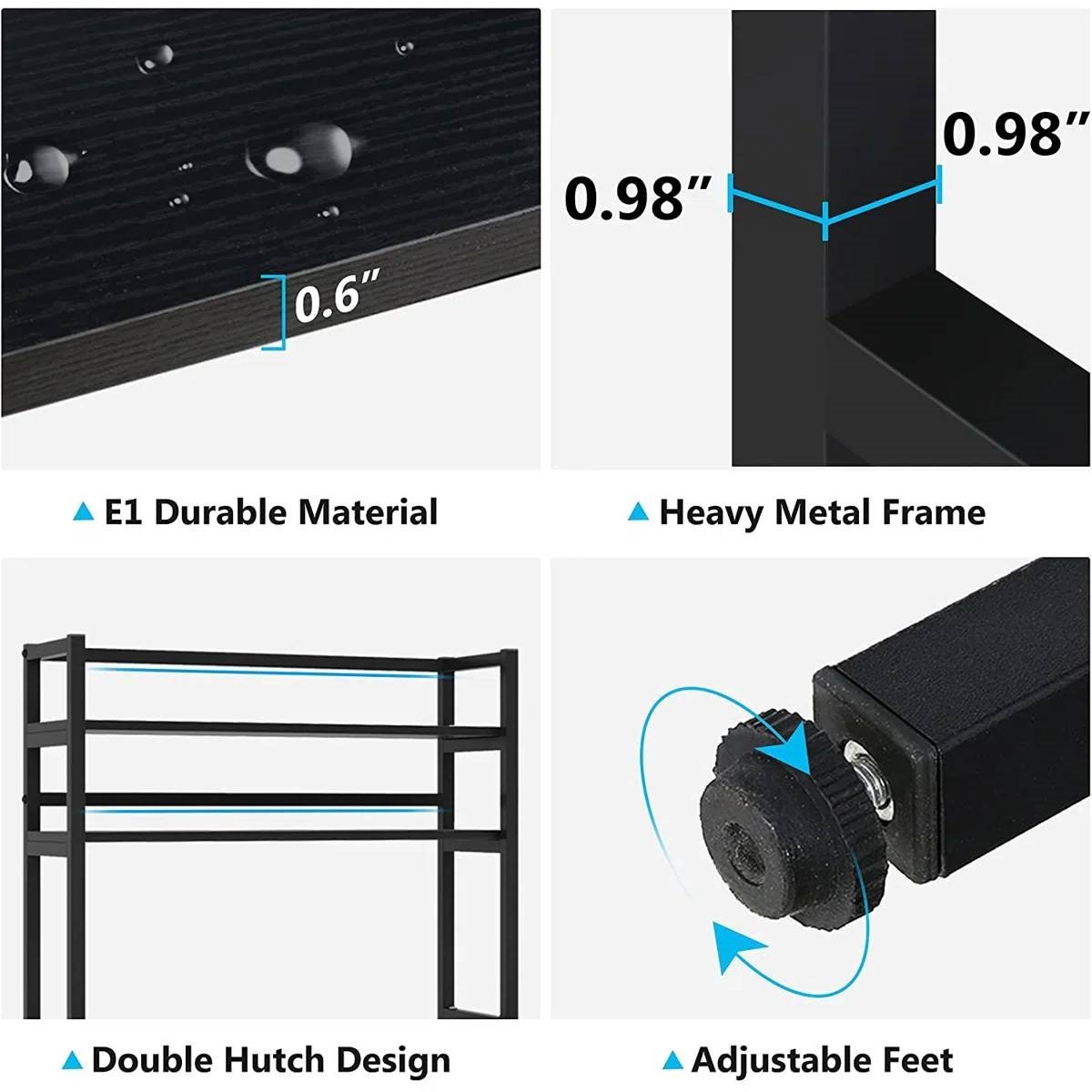 0.6″

▲ E1 Durable Material

0.98″

0.98″

▲ Heavy Metal Frame

▲ Double Hutch Design

▲ Adjustable Feet